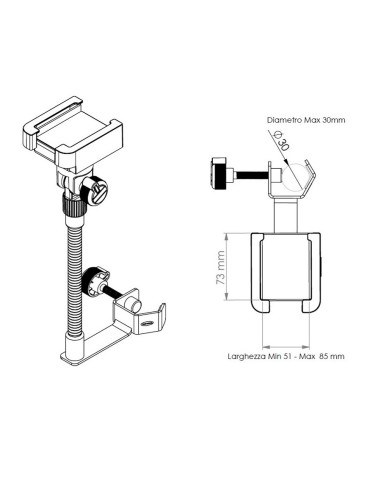 Diametro Max 30mm

Ø30

73 mm

Larghezza Min 51 - Max 85 mm